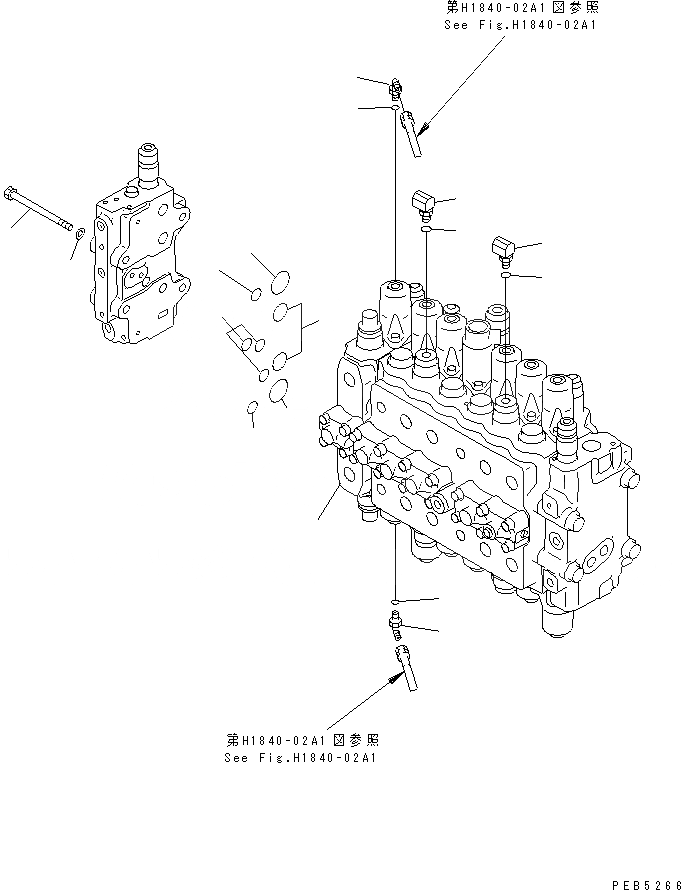 第H1840-02A1図参照
See Fig.H1840-02A1

第H1840-02A1図参照
See Fig.H1840-02A1

PEB5266