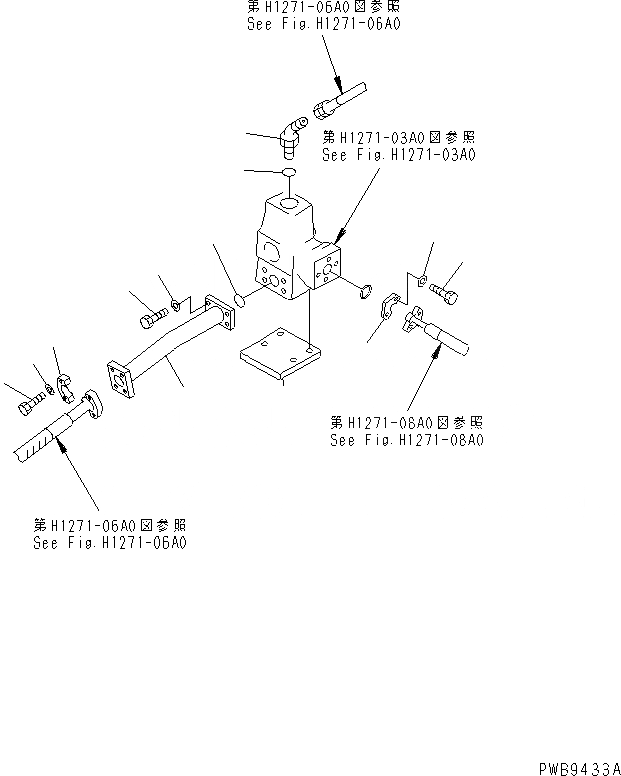 第H1271-06A0図参照
See Fig.H1271-06A0

第H1271-03A0図参照
See Fig.H1271-03A0

第H1271-08A0図参照
See Fig.H1271-08A0

第H1271-06A0図参照
See Fig.H1271-06A0

PWB9433A