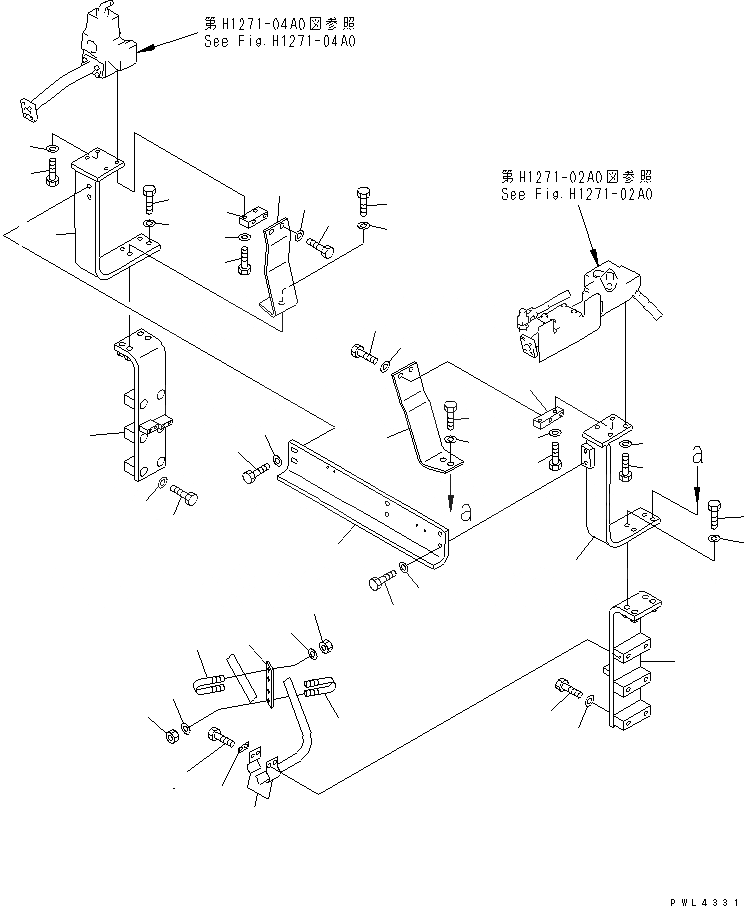 第H1271-04A0図参照
See Fig.H1271-04A0

第H1271-02A0図参照
See Fig.H1271-02A0

a

a

PWL4331