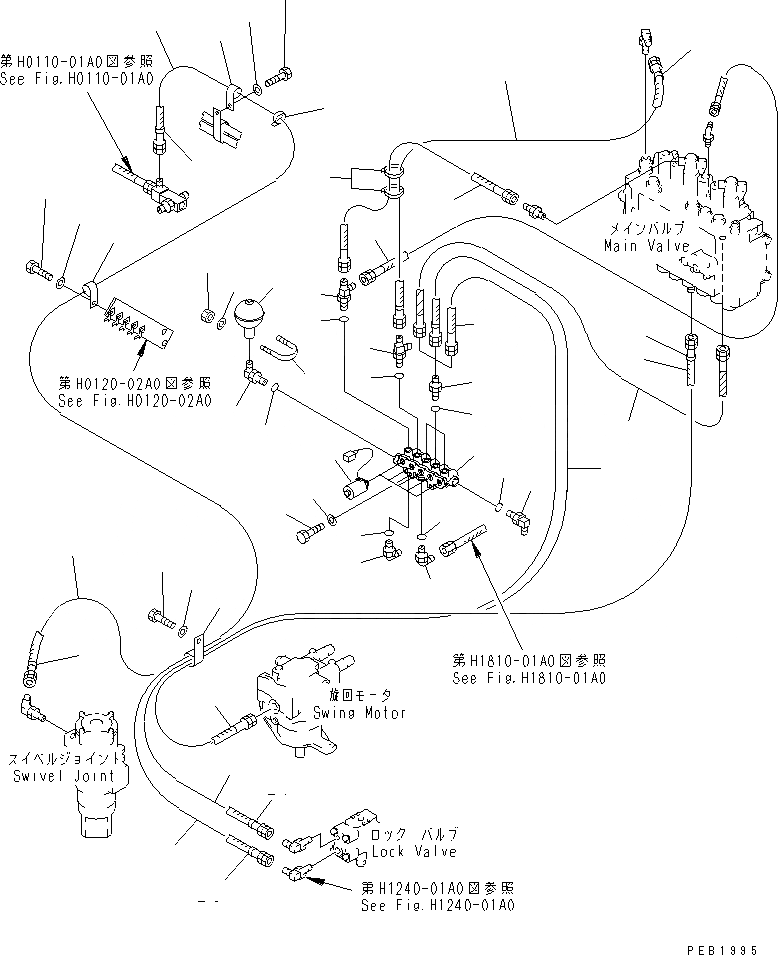 第H0110-01A0図参照
See Fig.H0110-01A0

メインバルブ
Main Valve

第H0120-02A0図参照
See Fig.H0120-02A0

第H1810-01A0図参照
See Fig.H1810-01A0

旋回モータ
Swing Motor

スイベルジョイント
Swivel Joint

ロック バルブ
Lock Valve

第H1240-01A0図参照
See Fig.H1240-01A0

PEB1995