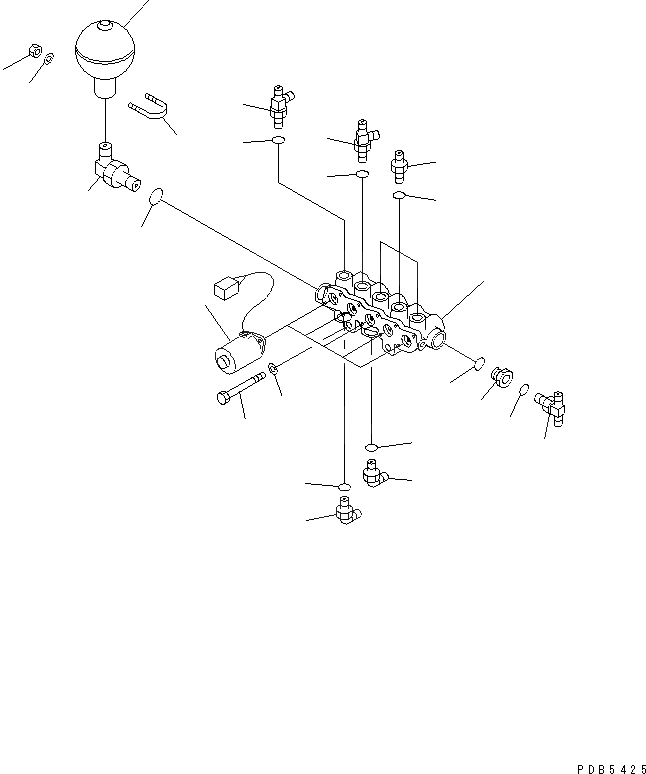 PDB5425