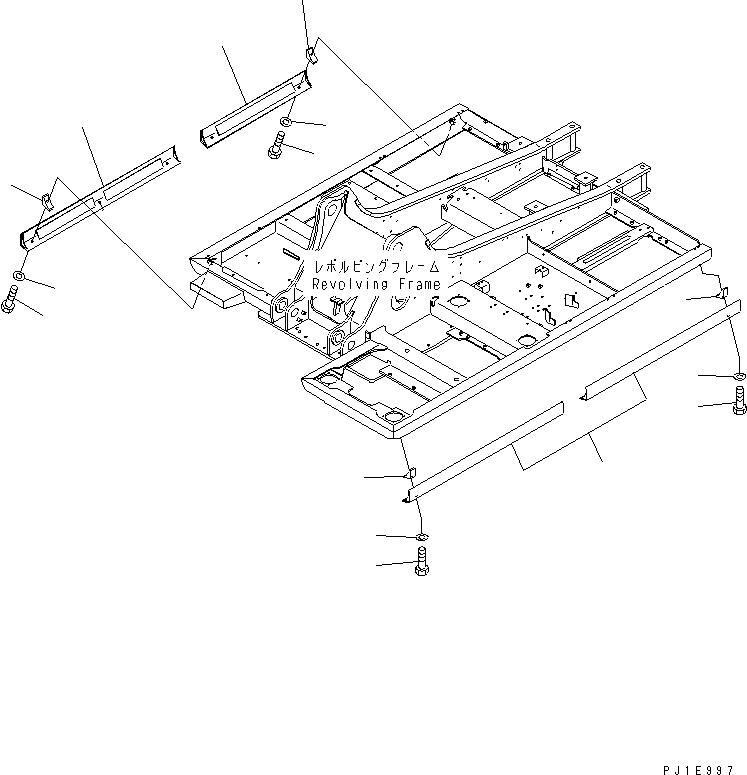 レボルビングフレーム
Revolving Frame

PJ1E997