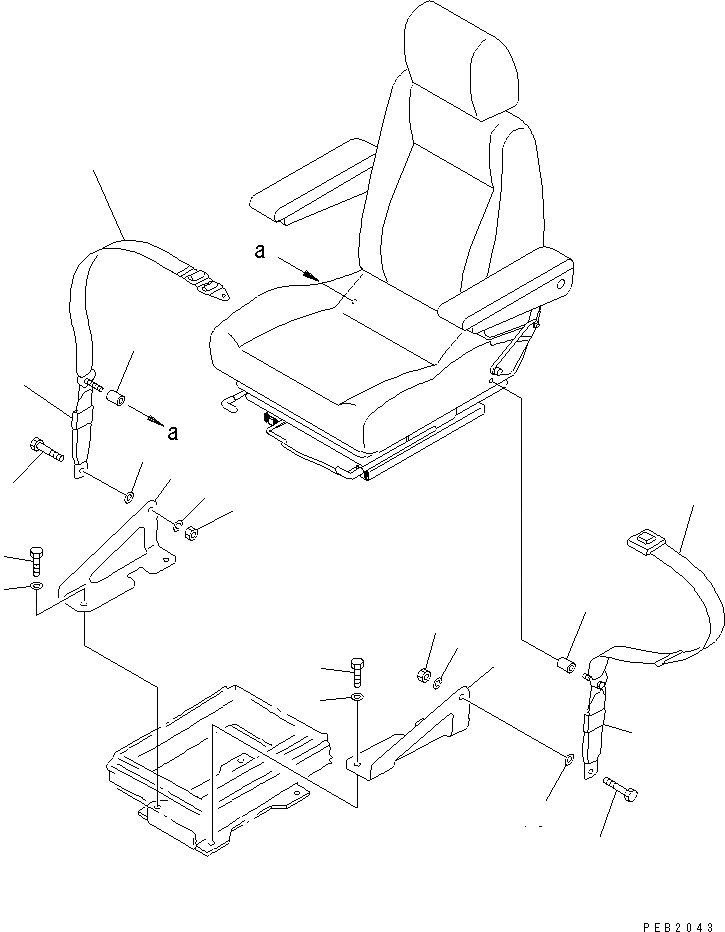 a
a
PEB2043