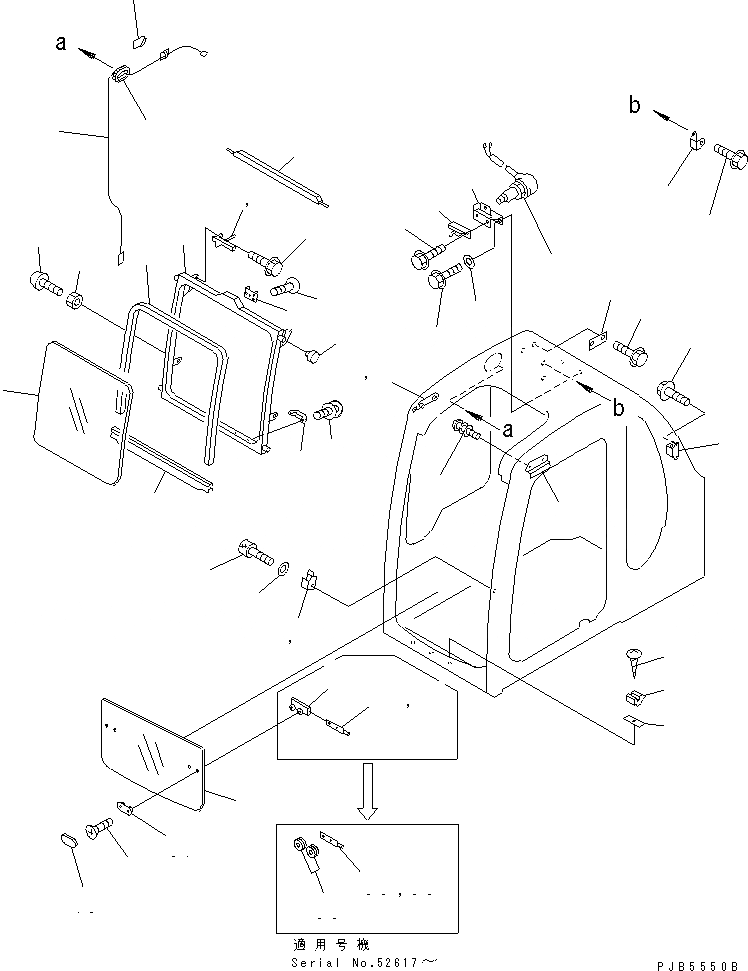 a

b

a

b

適用号機
Serial No.52617～

PJB5550B