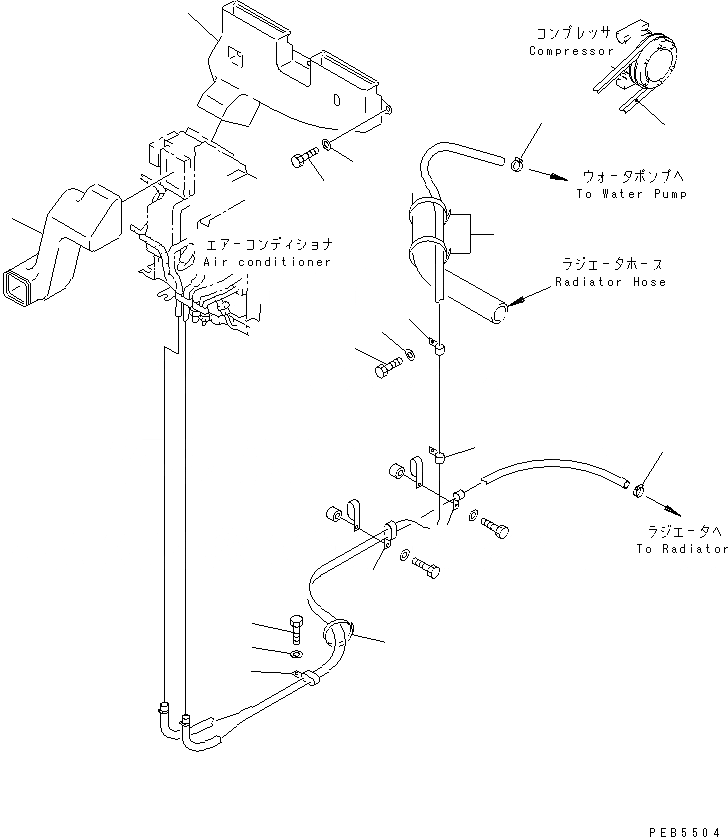 コンプレッサ
Compressor

ウォータポンプへ
To Water Pump

エアーコンディショナ
Air conditioner

ラジエータホース
Radiator Hose

ラジエータへ
To Radiator

PEB5504