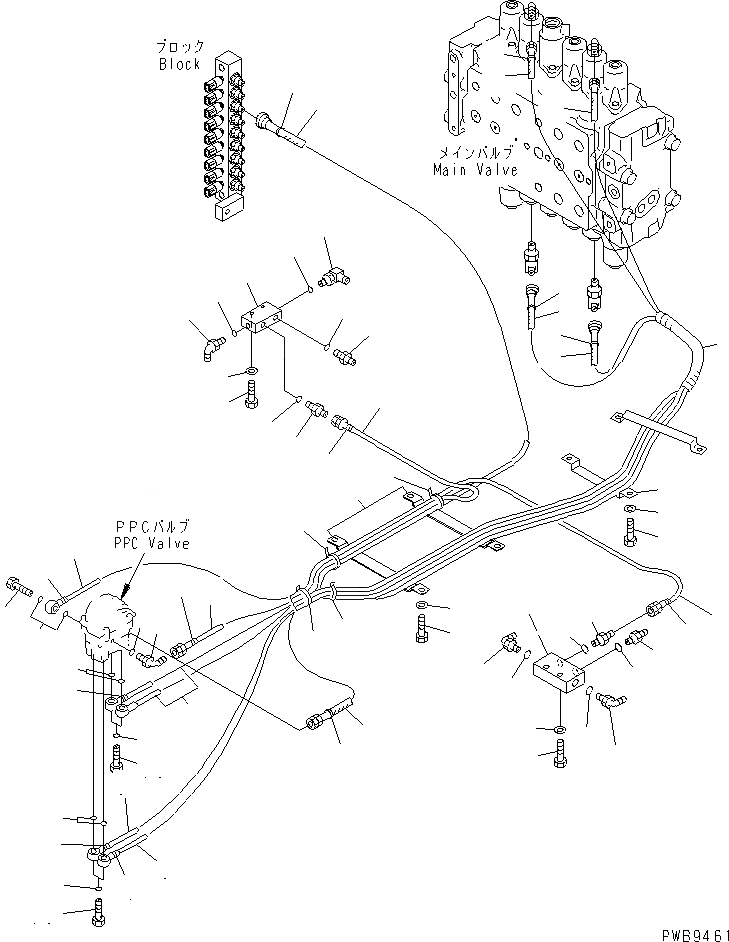 ブロック
Block

メインバルブ
Main Valve

PPCバルブ
PPC Valve

PWB9461