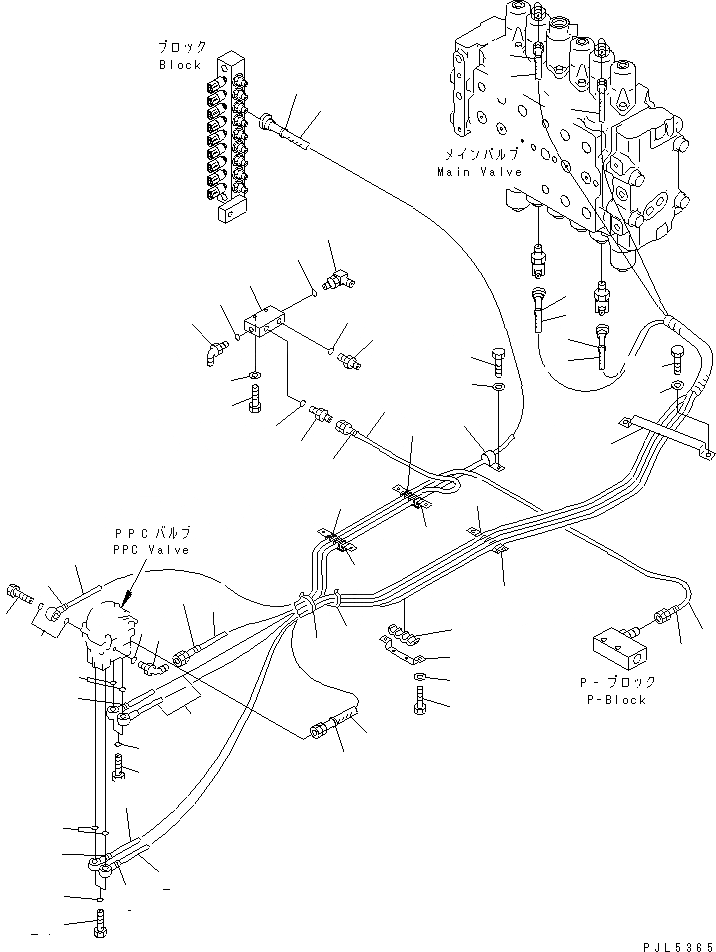 ブロック
Block

メインバルブ
Main Valve

PPCバルブ
PPC Valve

P－ブロック
P-Block

PJL5365