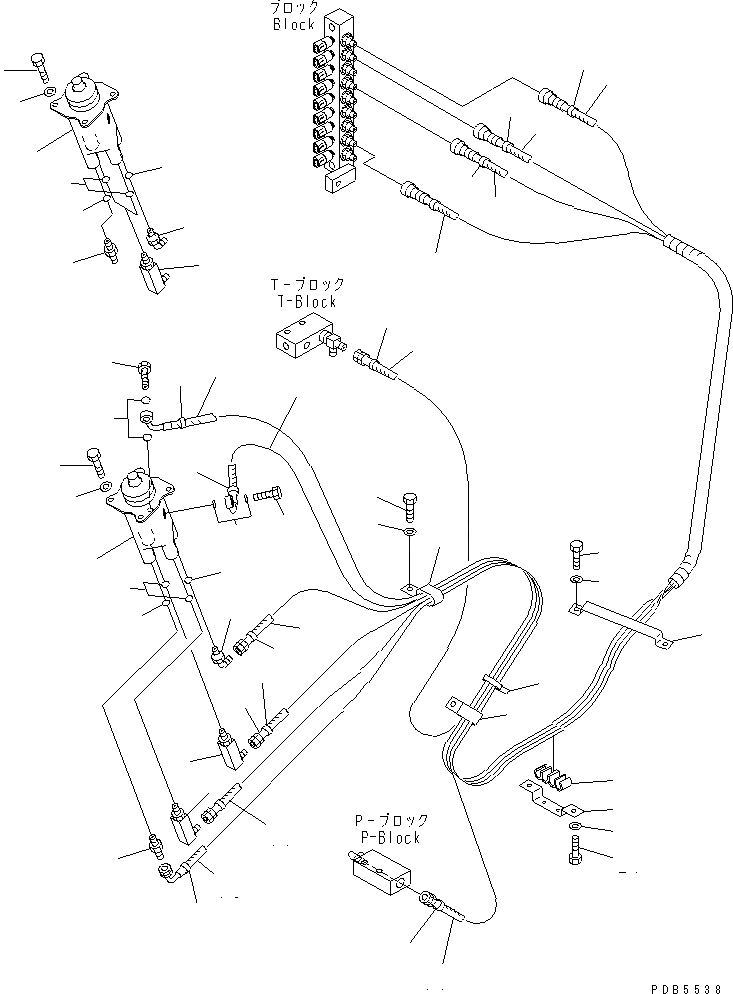 ブロック
Block

T-ブロック
T-Block

P-ブロック
P-Block

PDB5538