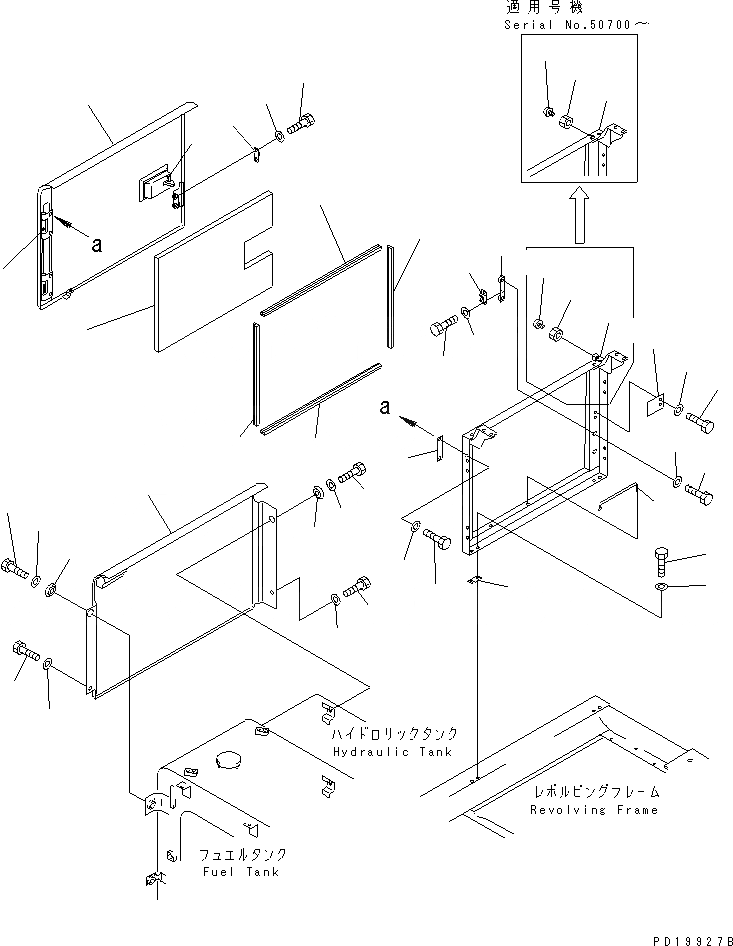 適用号機
Serial No.50700～

a

a

ハイドロリックタンク
Hydraulic Tank

レボルビングフレーム
Revolving Frame

フュエルタンク
Fuel Tank

PD19927B