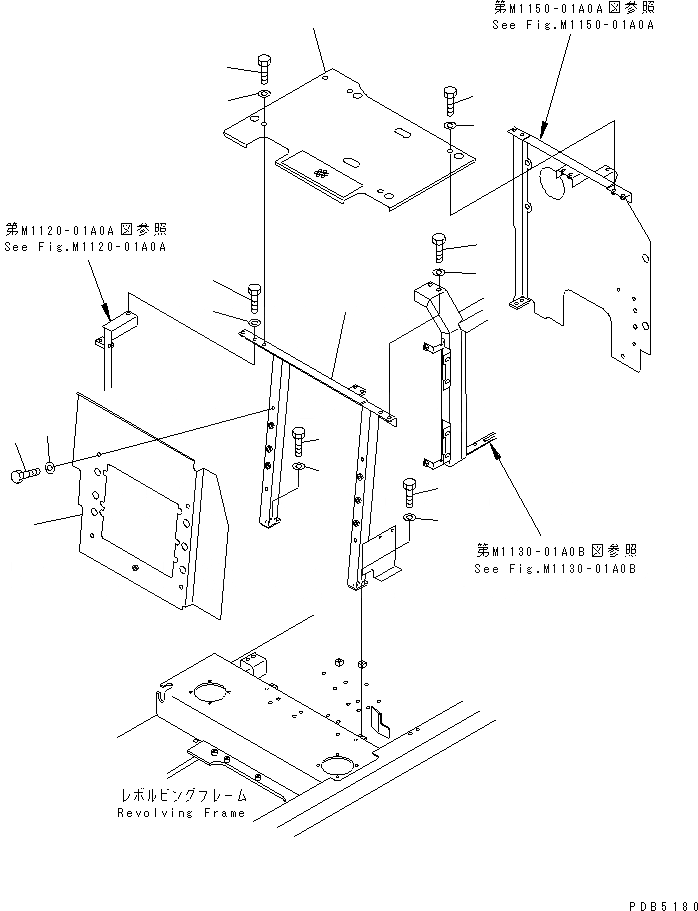 第M1150-01A0A図参照
See Fig.M1150-01A0A

第M1120-01A0A図参照
See Fig.M1120-01A0A

第M1130-01A0B図参照
See Fig.M1130-01A0B

レボルビングフレーム
Revolving Frame

PDB5180