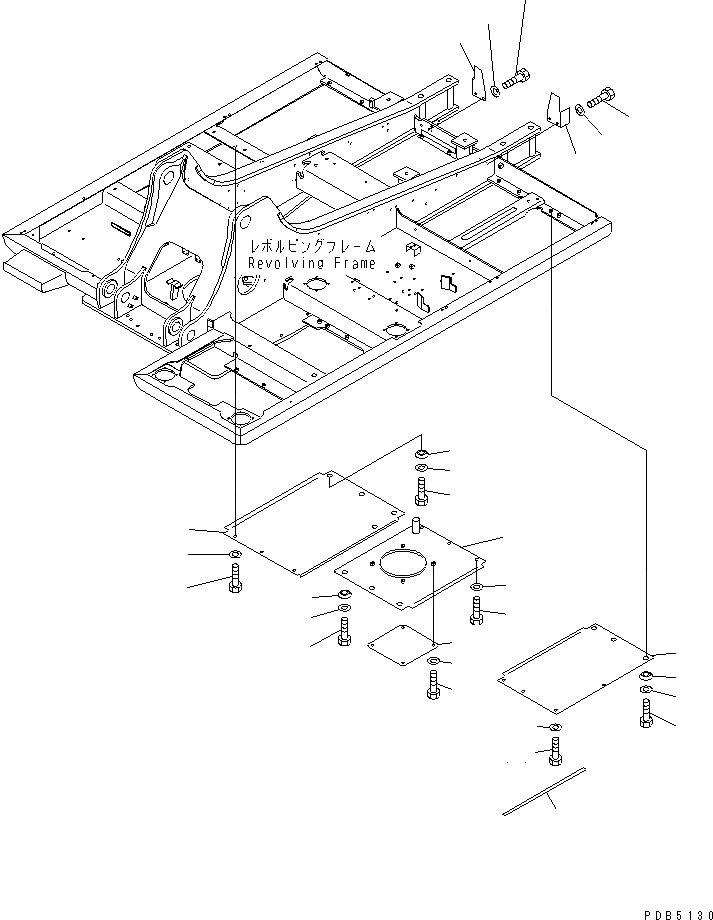 レボルビングフレーム
Revolving Frame

PDB5130