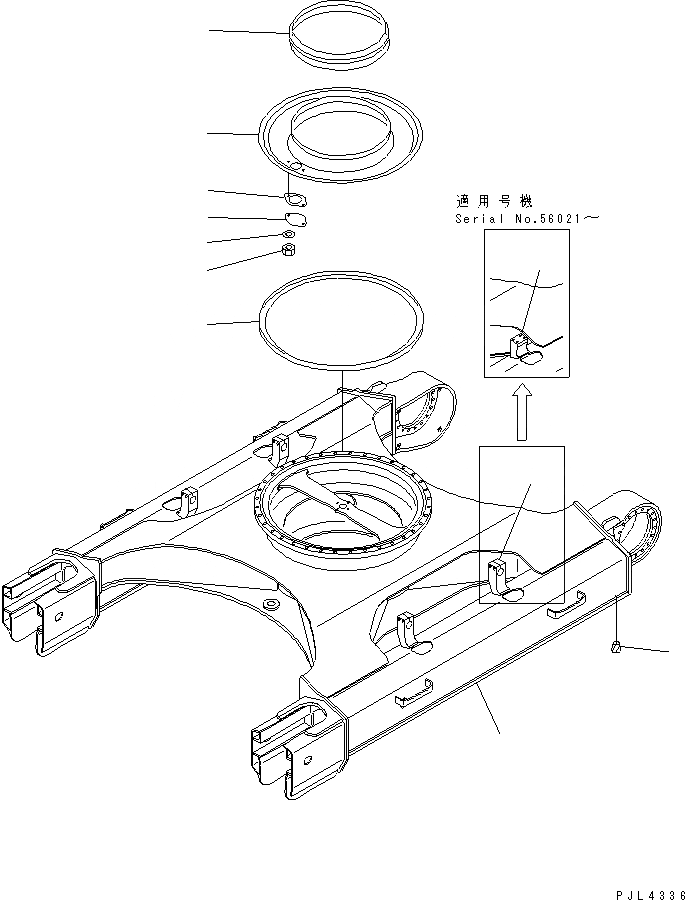 適用号機
Serial No.56021～

PJL4336