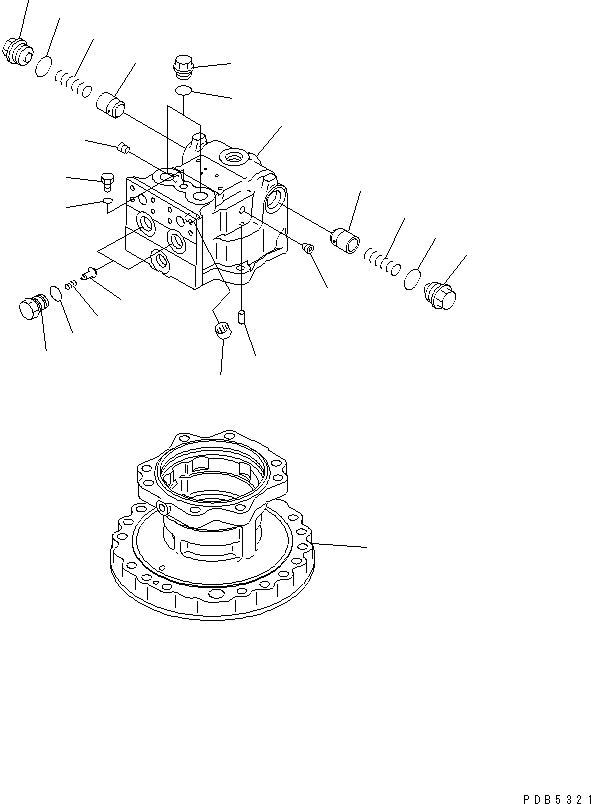 PDB5321