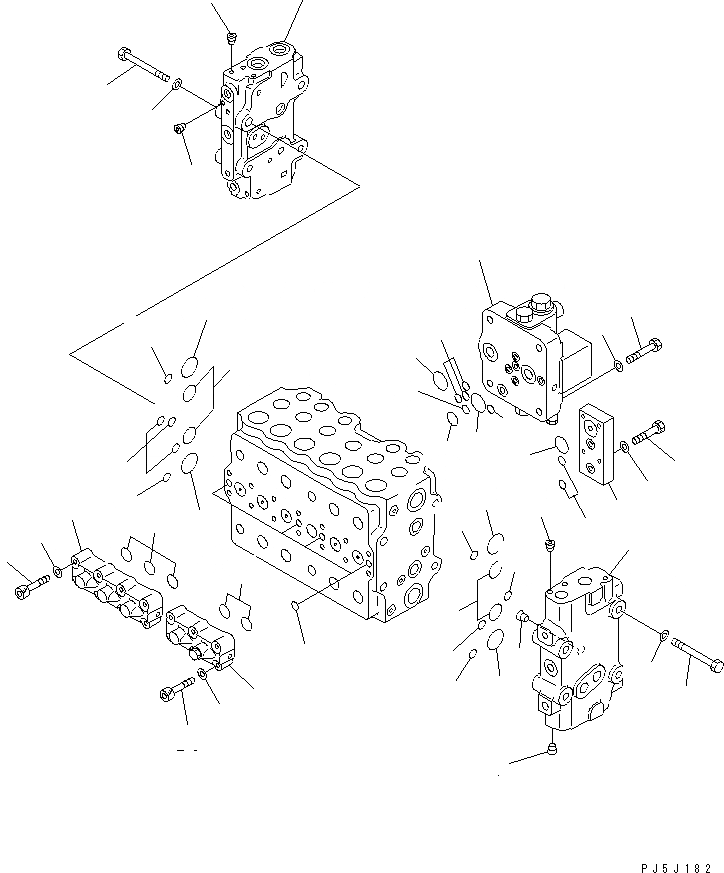 PJ5J182