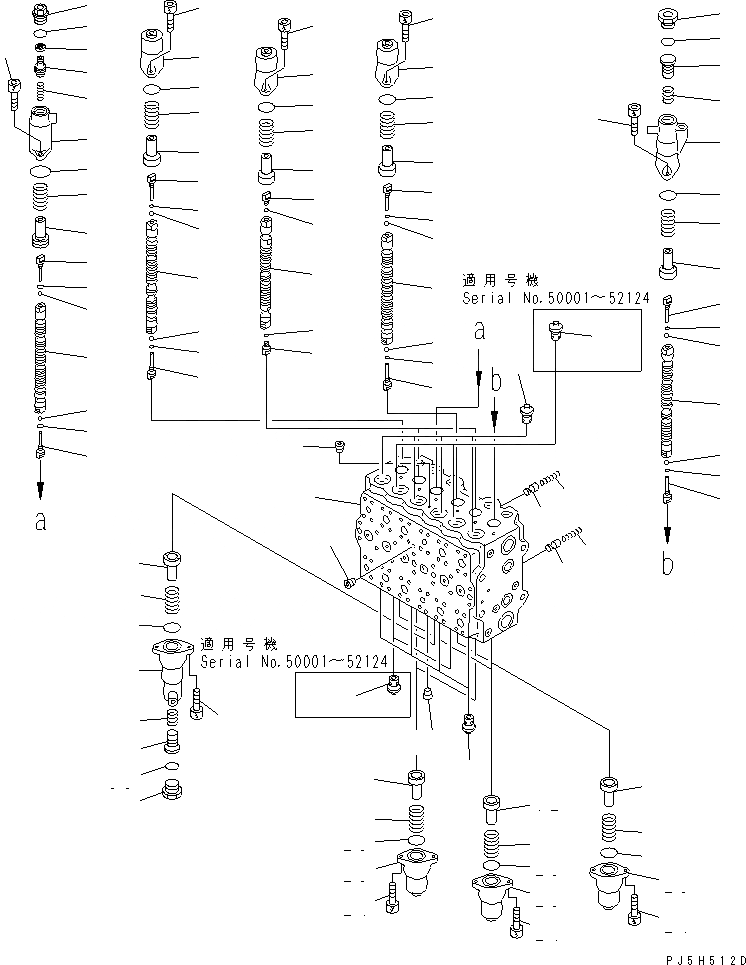 適用号機
Serial No.50001~52124

a

b

a

b

適用号機
Serial No.50001~52124

PJ5H512D