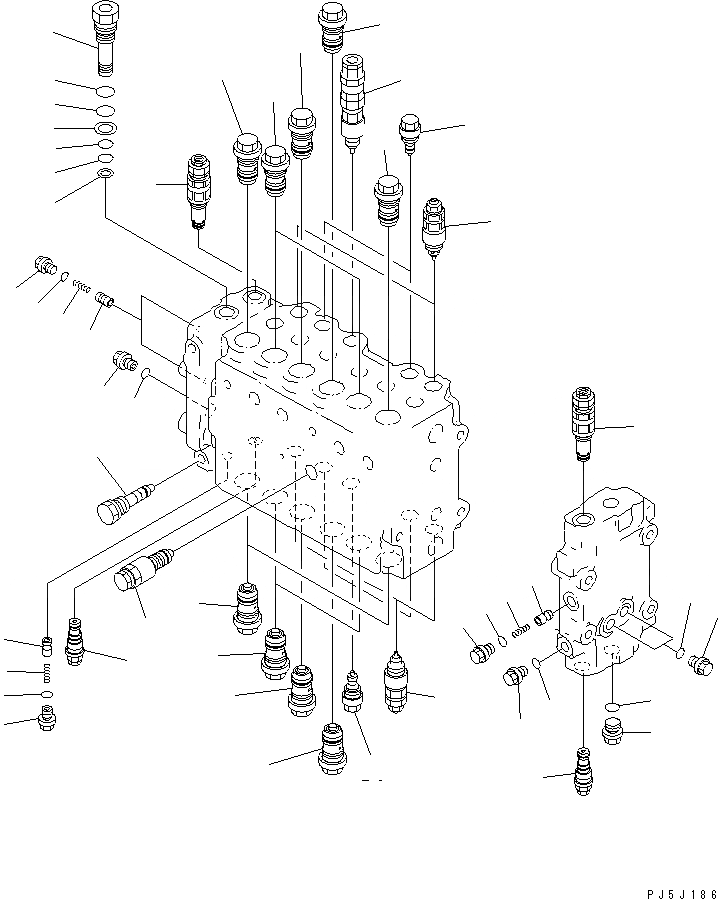 PJ5J186