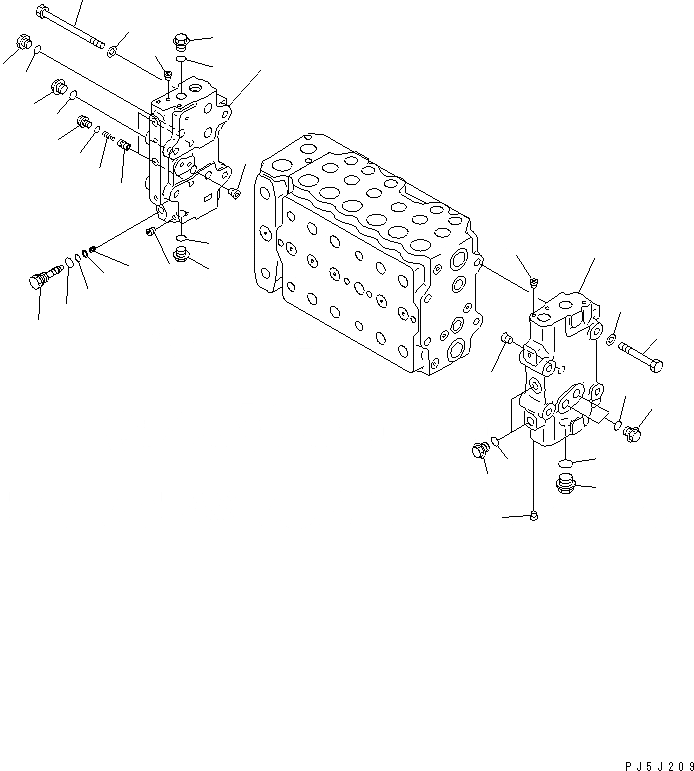 PJ5J209