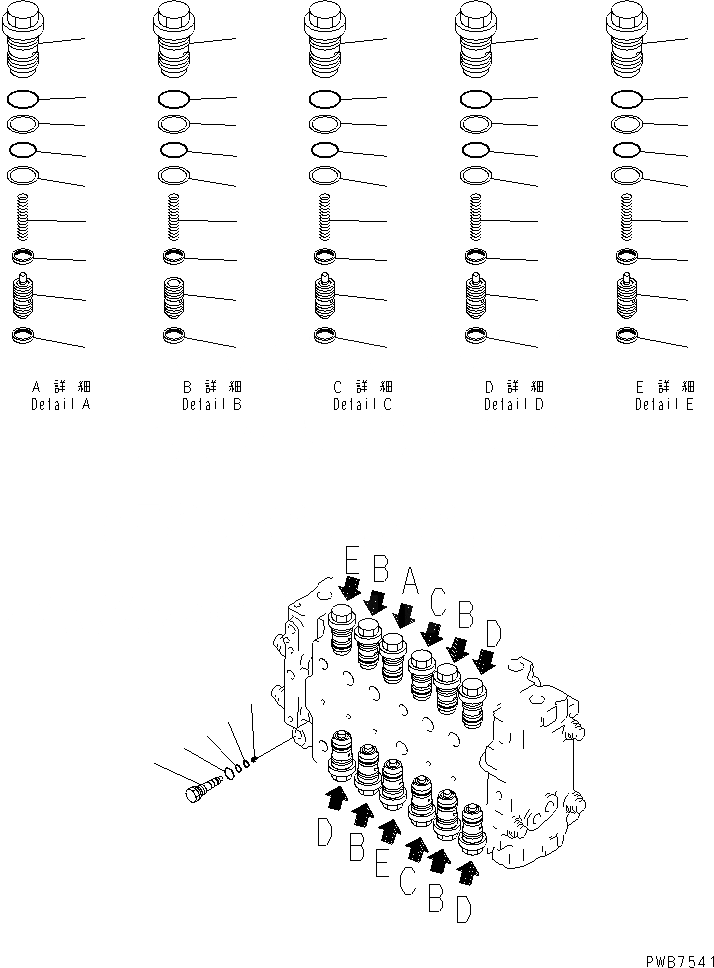 A 詳 細
Detail A

B 詳 細
Detail B

C 詳 細
Detail C

D 詳 細
Detail D

E 詳 細
Detail E

E B A C B D

D B E C B D

PWB7541