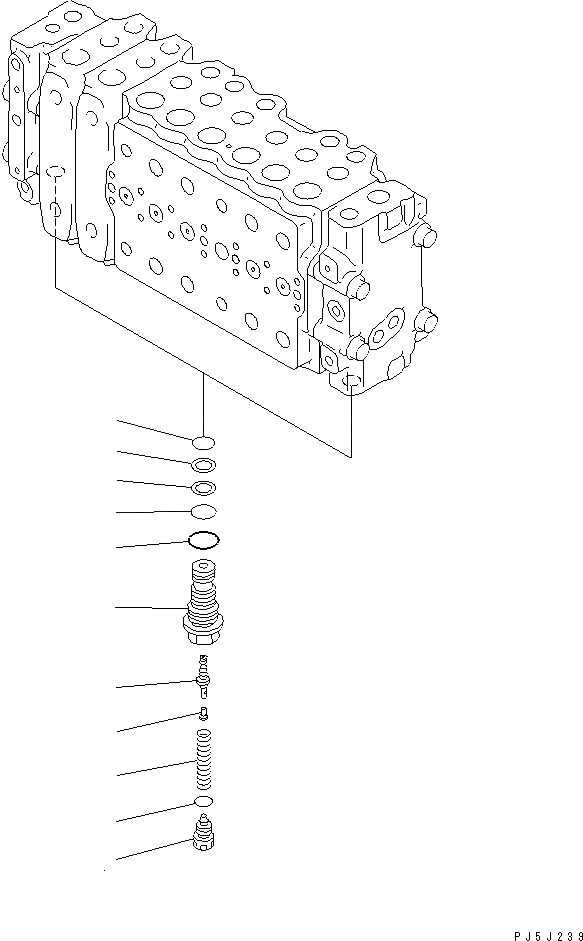 PJ5J239