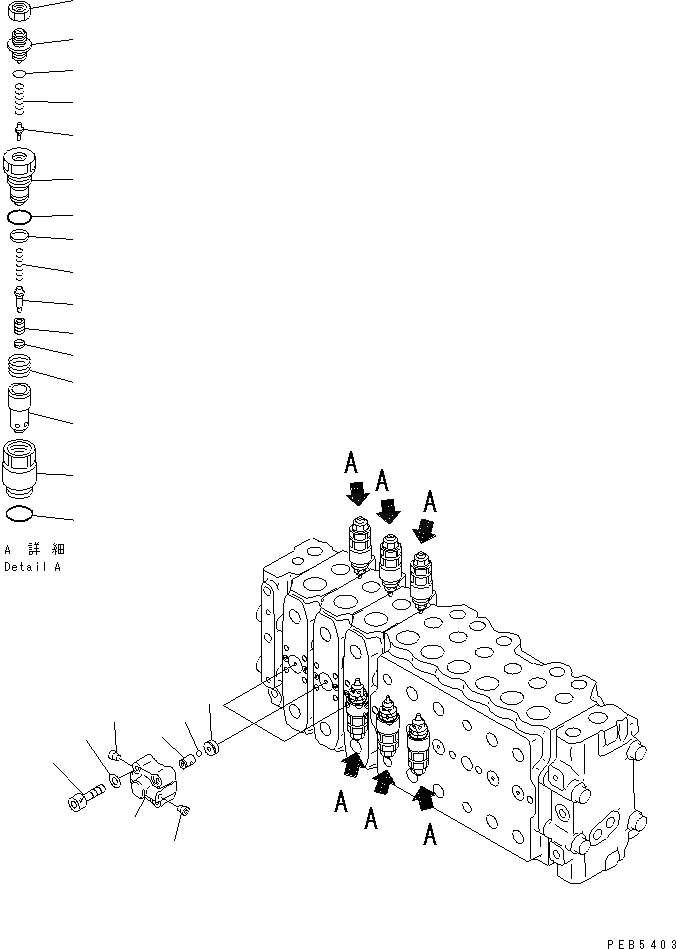 A 詳 細
Detail A

A
A
A

A
A
A

PEB5403