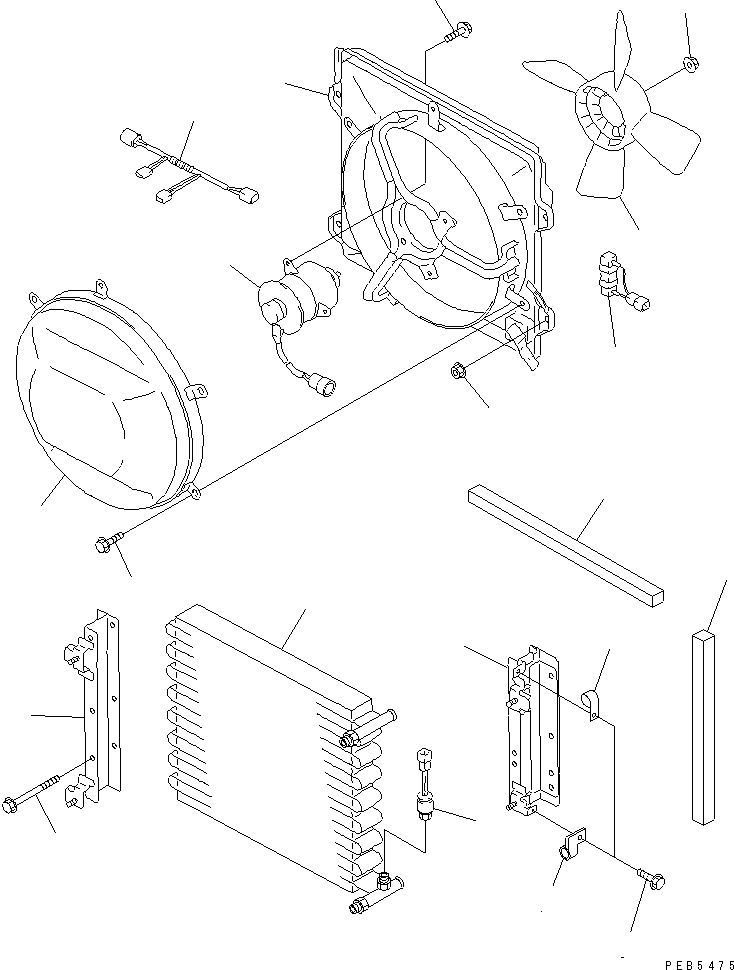 PEB5475