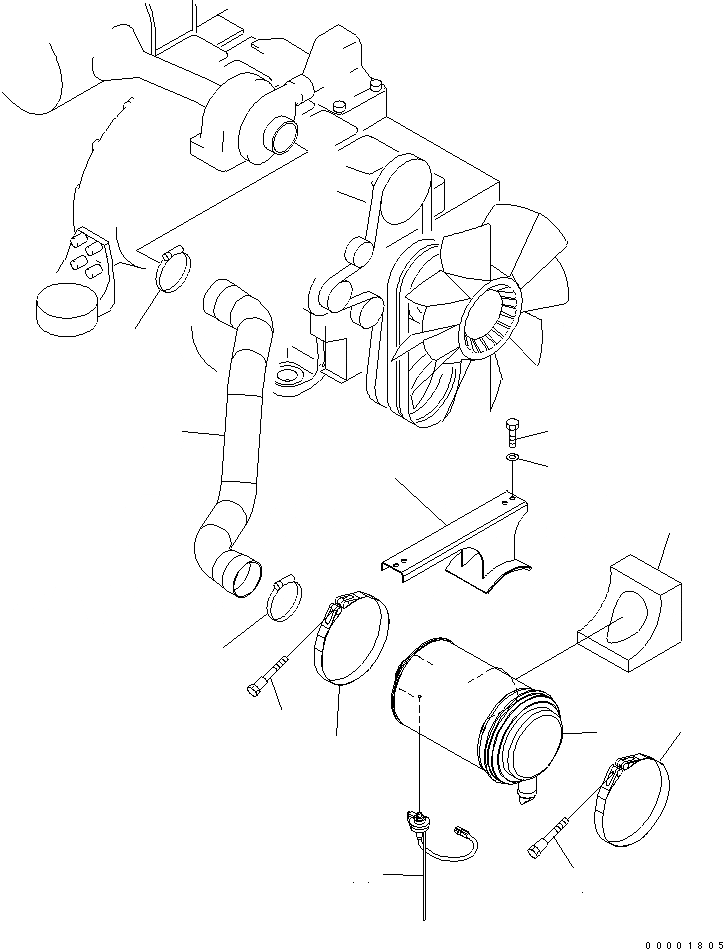 00001805