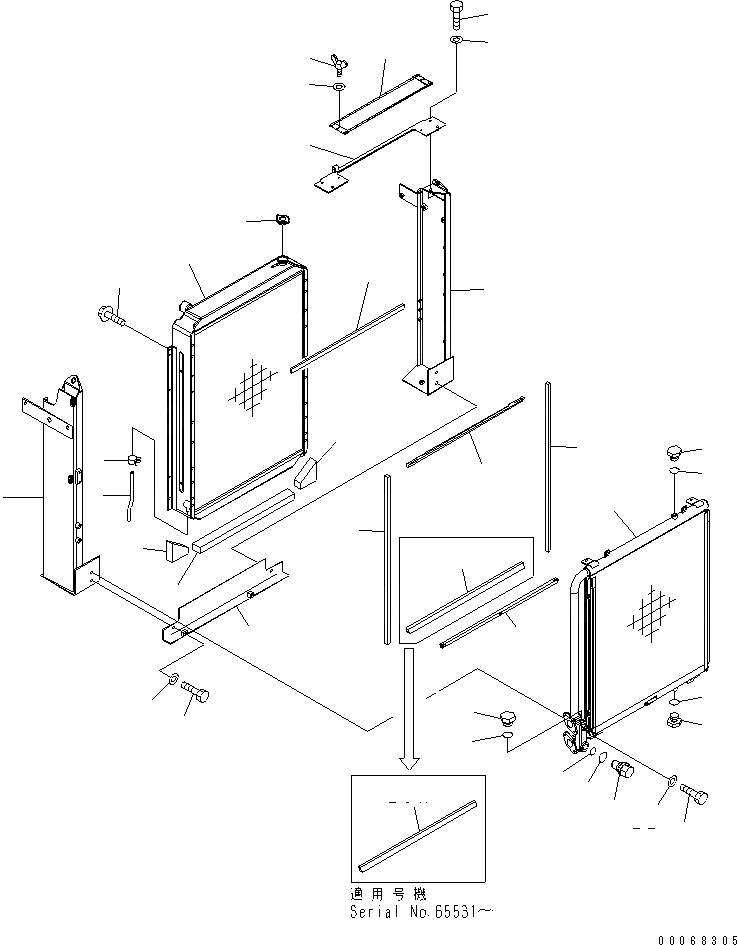 適用号機
Serial No.65531～

00068305