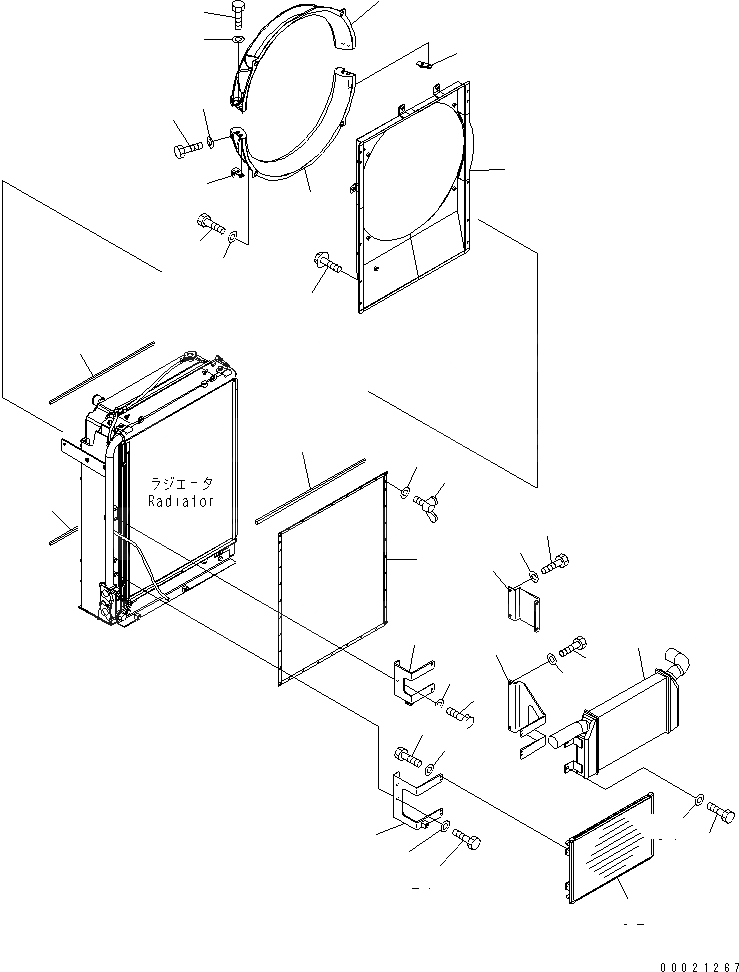 ラジエータ
Radiator

00021267