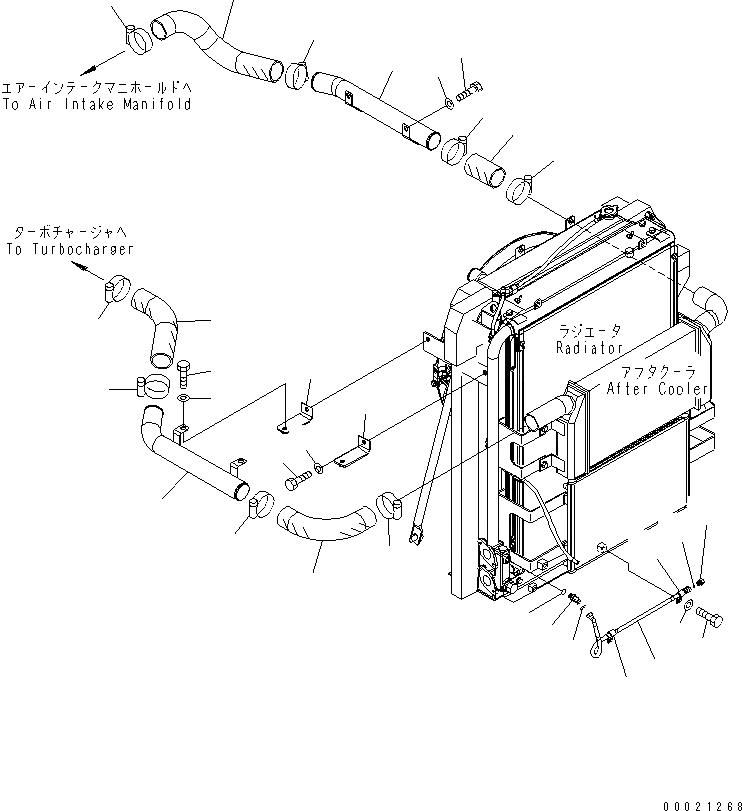 エアーインテークマニホールドへ
To Air Intake Manifold

ターボチャージャへ
To Turbocharger

ラジエータ
Radiator

アフタクーラ
After Cooler

00021268