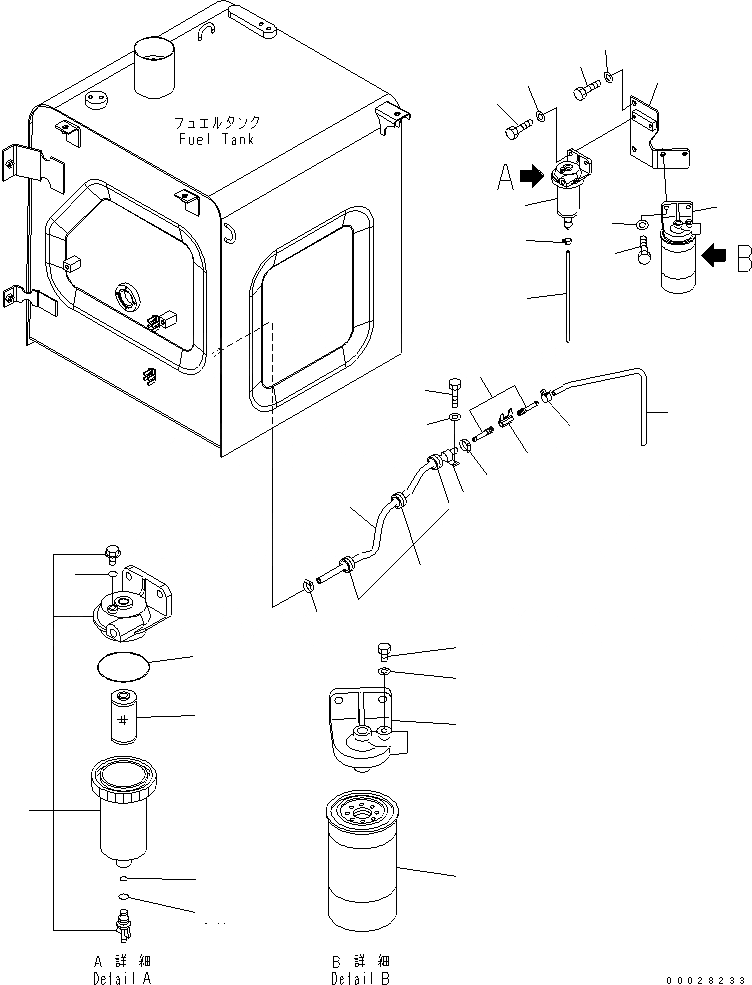 フュエルタンク
Fuel Tank

A

B

A 詳細
Detail A

B 詳細
Detail B

00028233