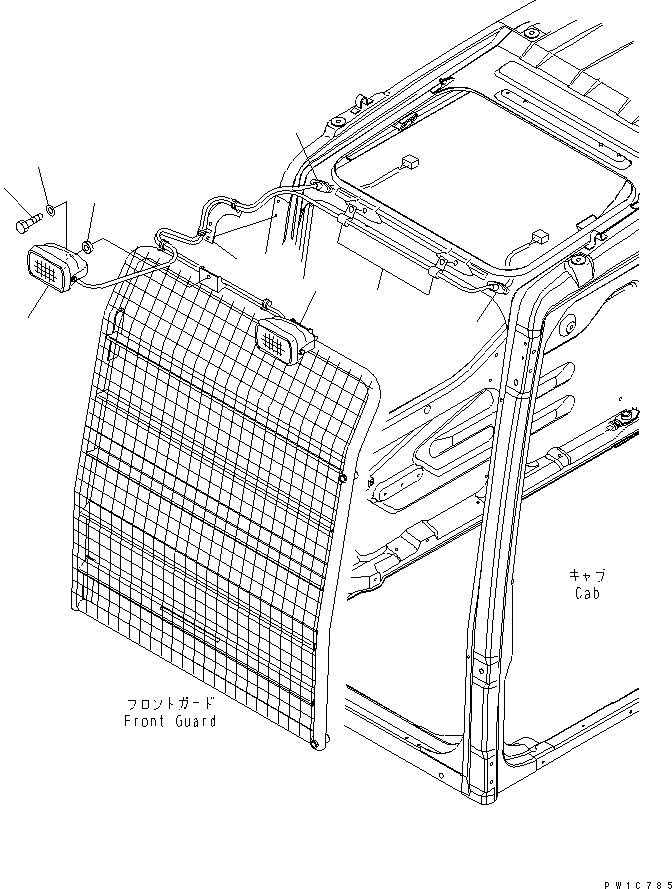 キャブ
Cab

フロントガード
Front Guard

PW1C785