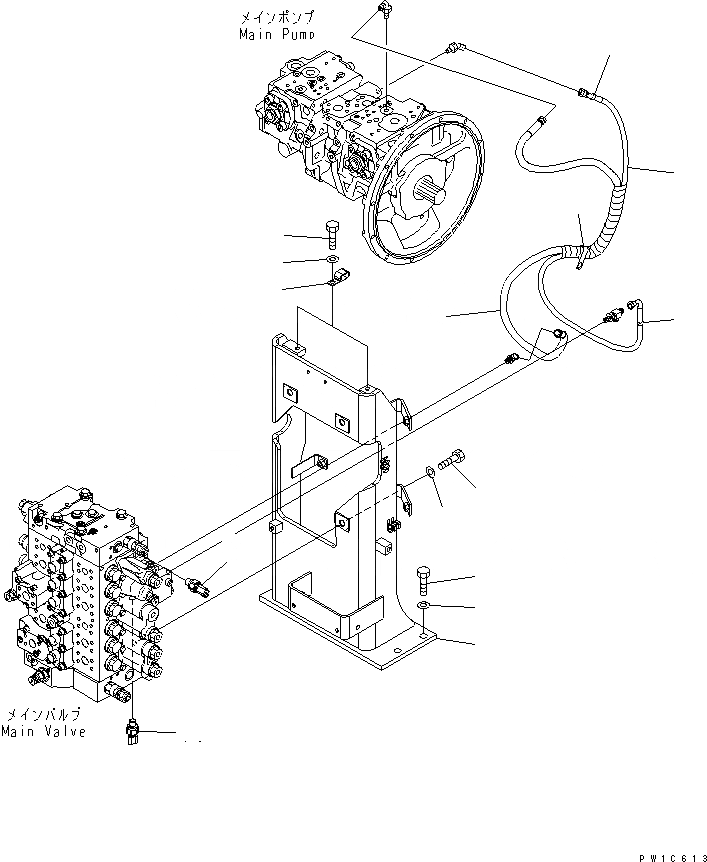 メインポンプ
Main Pump

メインバルブ
Main Valve

PW1C613