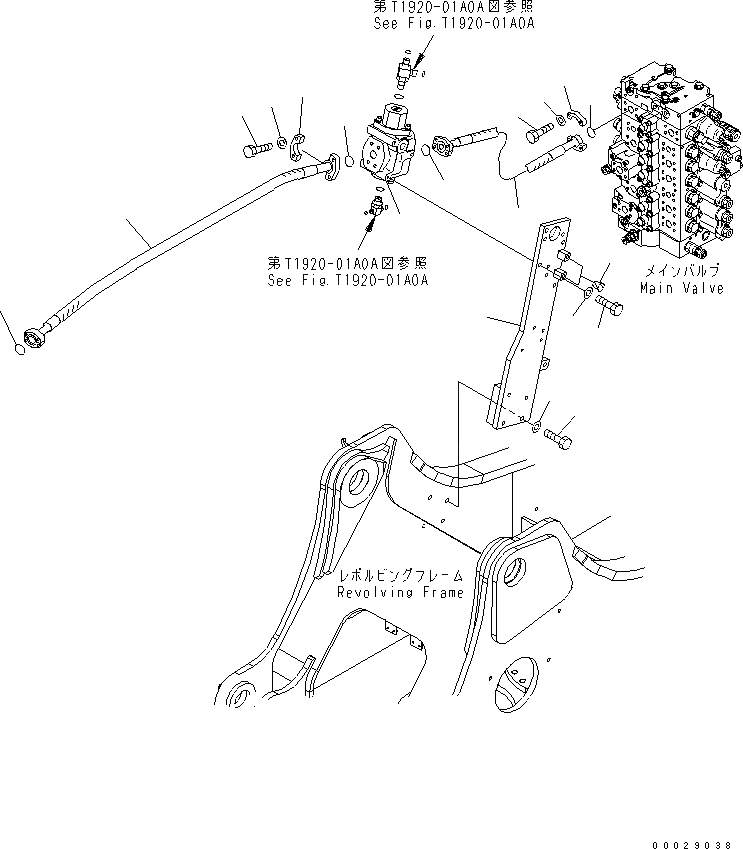 第T1920-01A0A図参照
See Fig.T1920-01A0A

第T1920-01A0A図参照
See Fig.T1920-01A0A

メインバルブ
Main Valve

レボルビングフレーム
Revolving Frame

00029038