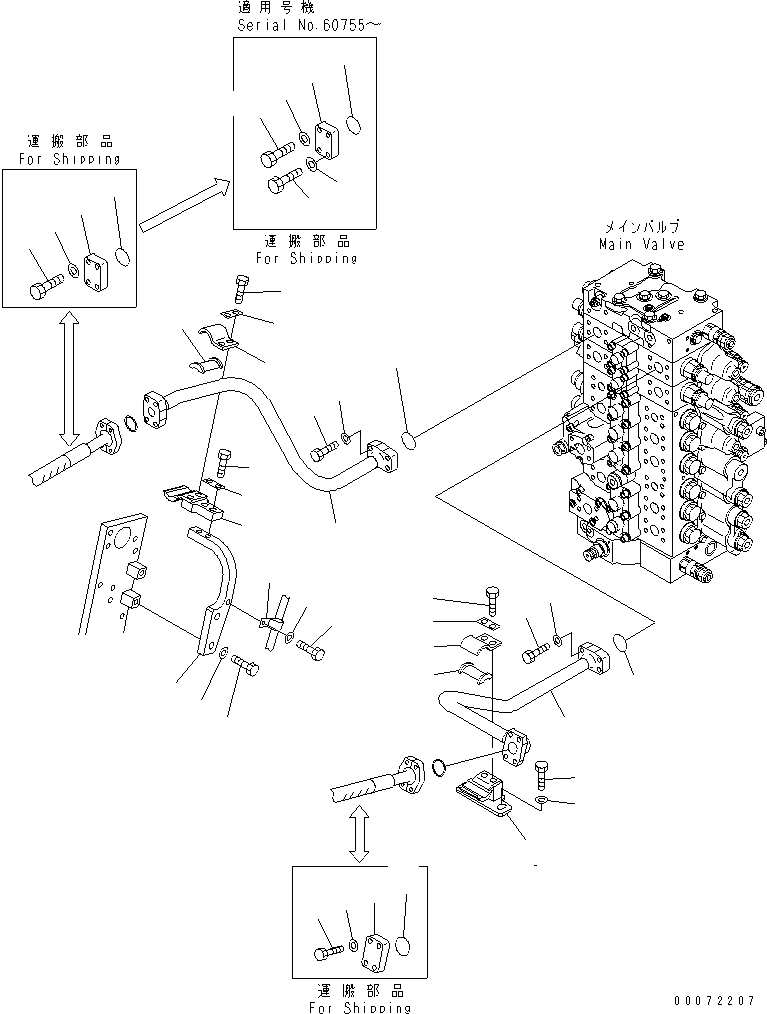 適用号機
Serial No.60755～

運搬部品
For Shipping

運搬部品
For Shipping

メインバルブ
Main Valve

運搬部品
For Shipping

00072207