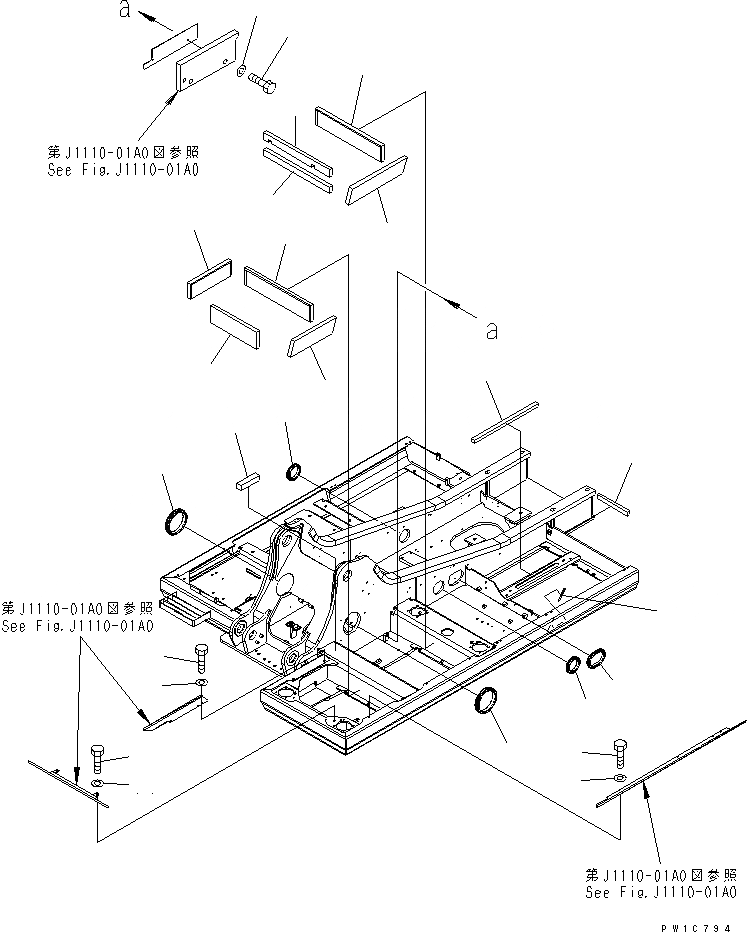 a

第J1110-01A0図参照
See Fig.J1110-01A0

a

第J1110-01A0図参照
See Fig.J1110-01A0

第J1110-01A0図参照
See Fig.J1110-01A0

PW1C794