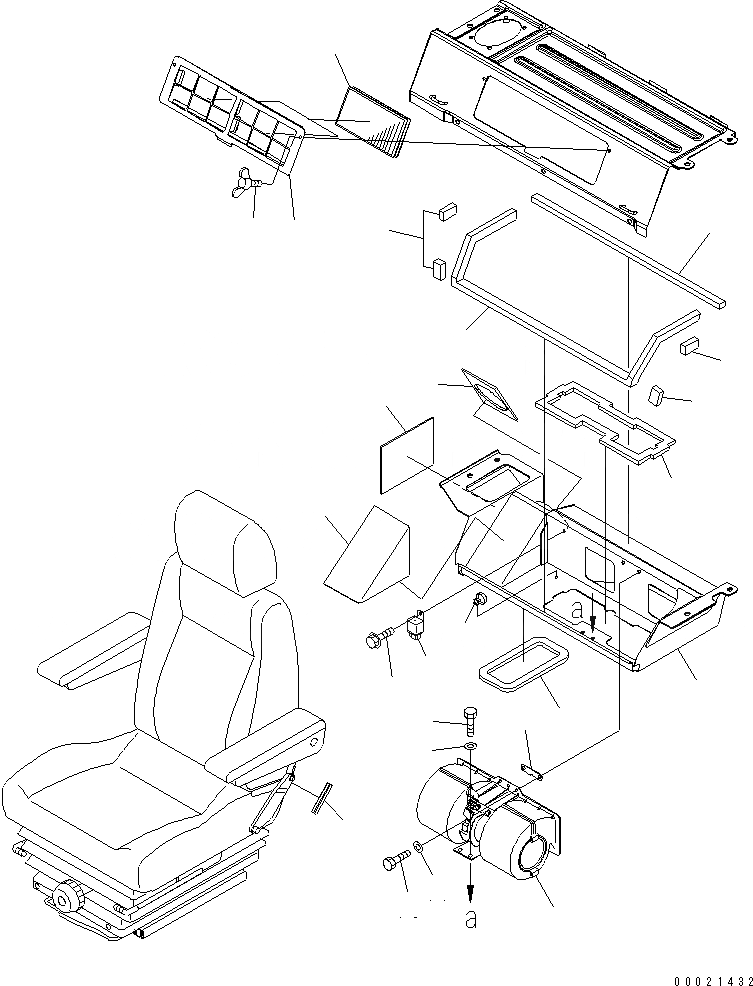 a

a

00021432