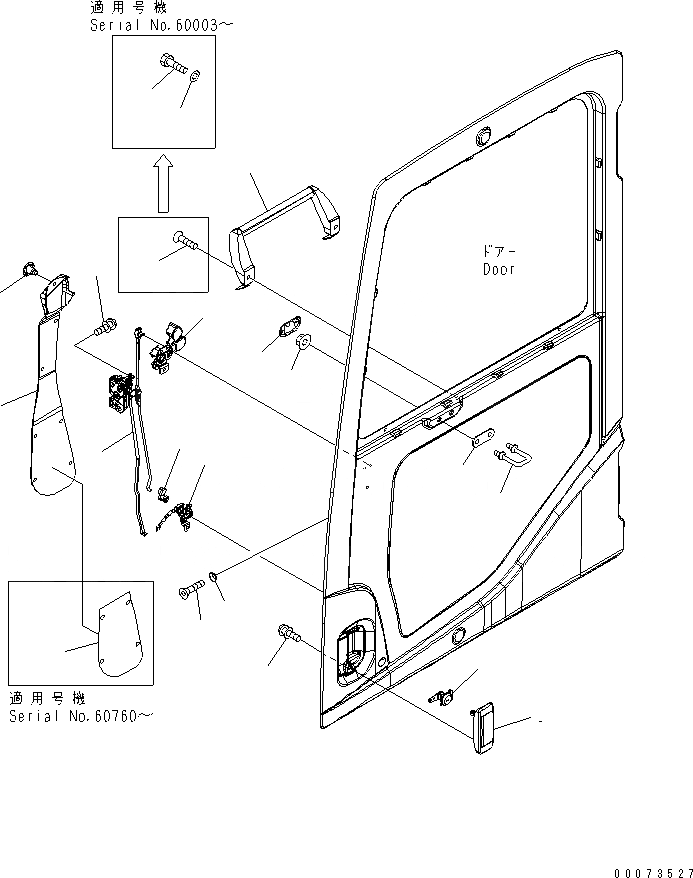 適用号機
Serial No.60003～

ドアー
Door

適用号機
Serial No.60760～

00073527