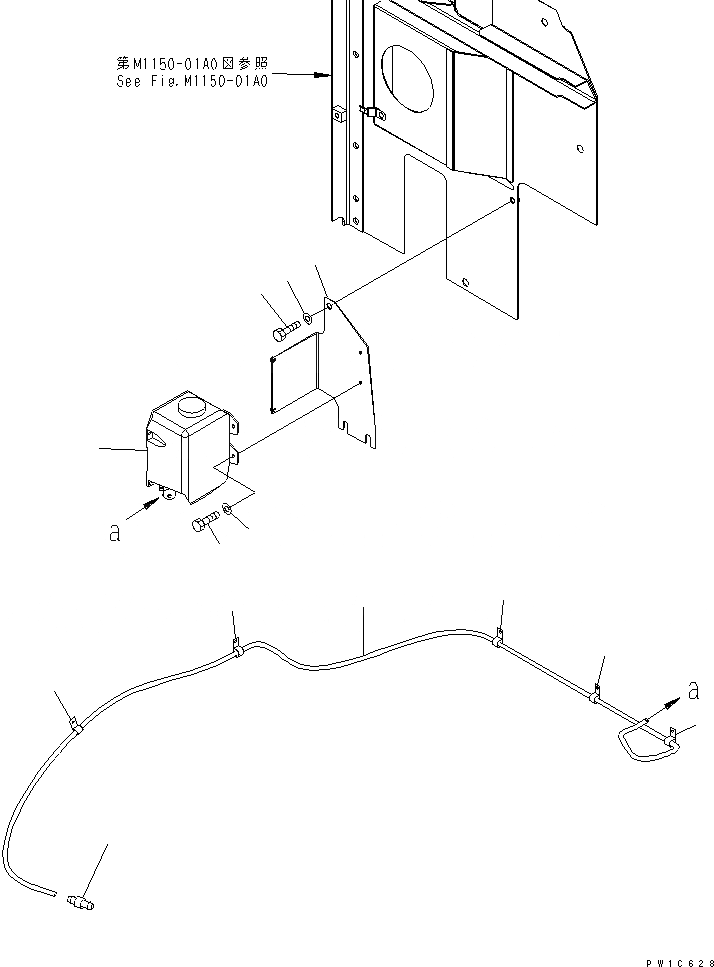 第M1150-01A0図参照
See Fig.M1150-01A0

a

a

PW1C628