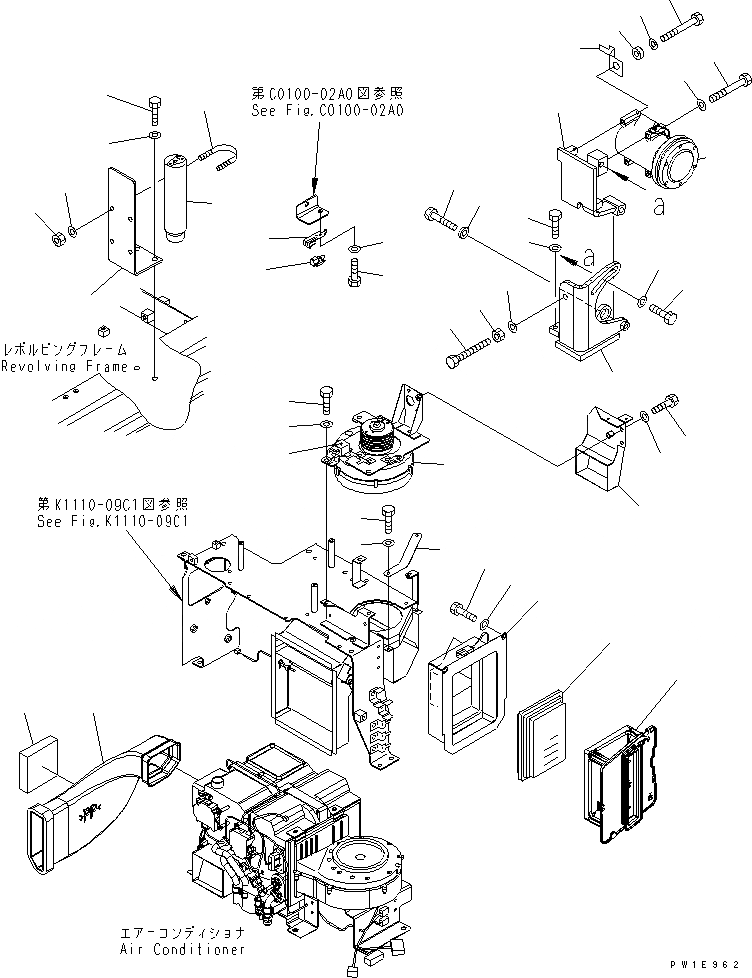 第C0100-02A0図参照
See Fig.C0100-02A0

a

a

レボルビングフレーム
Revolving Frame

第K1110-09C1図参照
See Fig.K1110-09C1

エアーコンディショナ
Air Conditioner

PW1E962