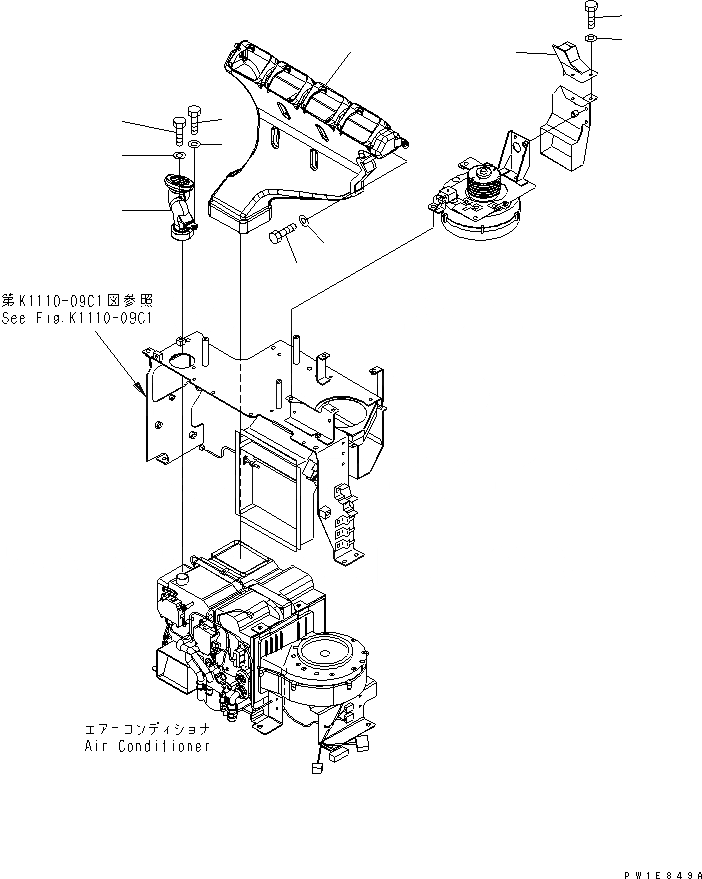 第K1110-09C1図参照
See Fig.K1110-09C1

エアーコンディショナ
Air Conditioner

PW1E849A