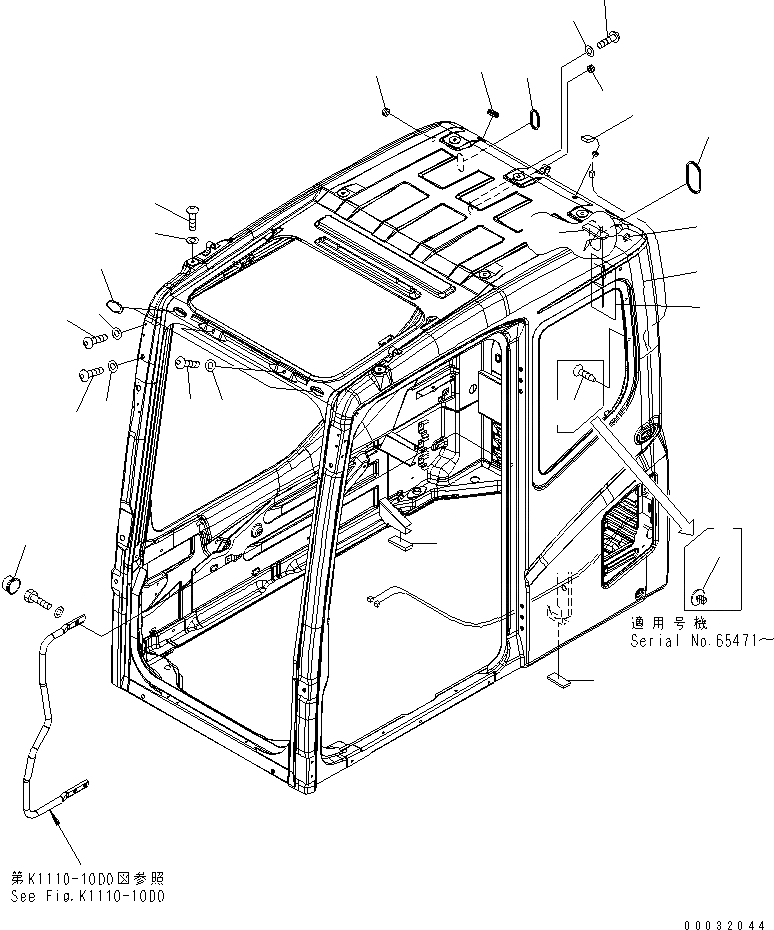 適用号機
Serial No.65471～

第K1110-10D0図参照
See Fig.K1110-10D0

00032044