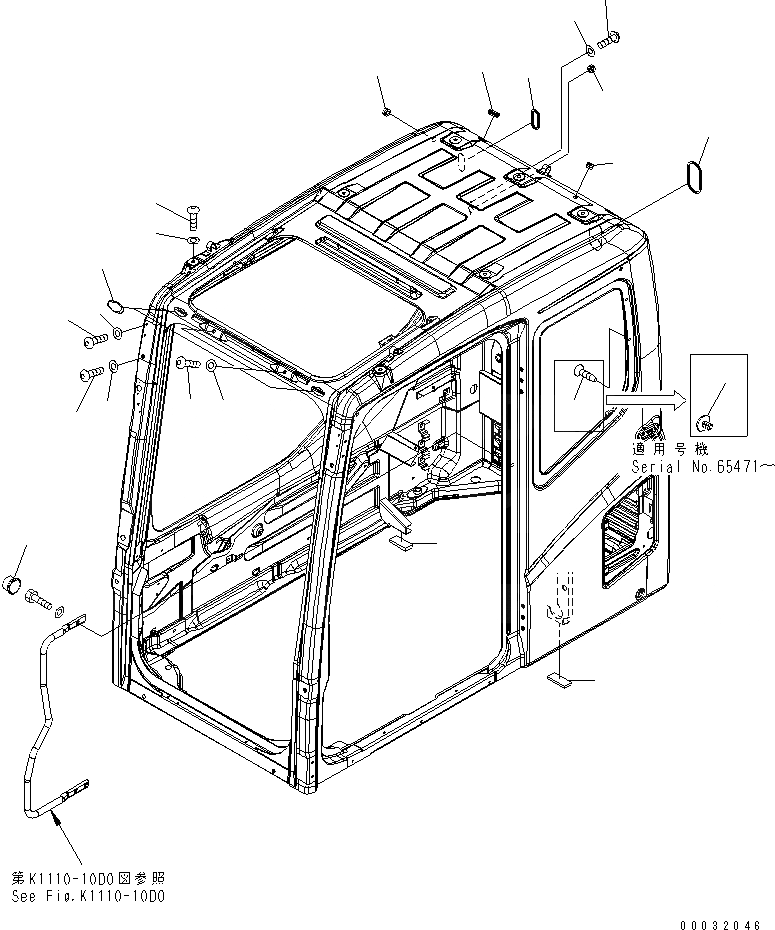 適用号機
Serial No.65471～

第K1110-10D0図参照
See Fig.K1110-10D0

00032046