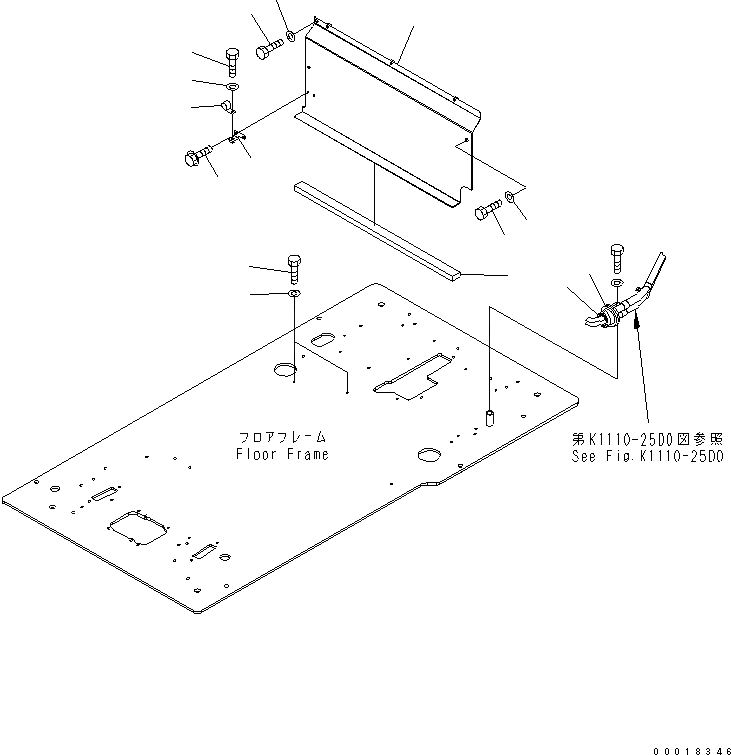 フロアフレーム
Floor Frame

第K1110-25D0図参照
See Fig.K1110-25D0

00018346