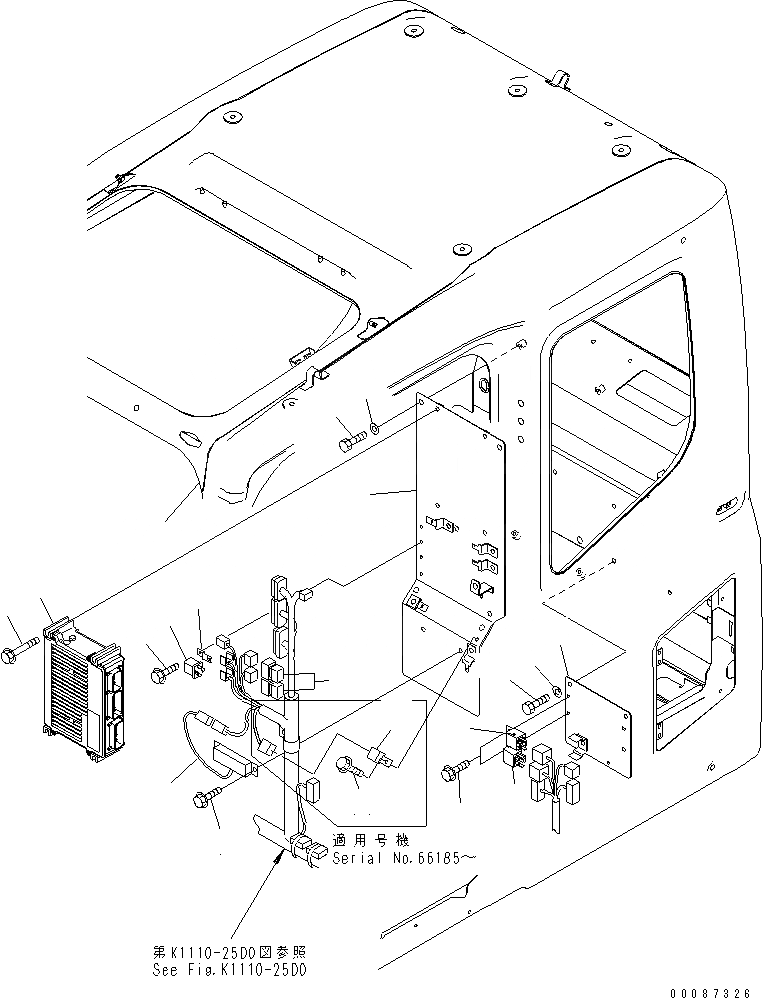 適用号機
Serial No.66185～

第K1110-25D0図参照
See Fig.K1110-25D0

00087326