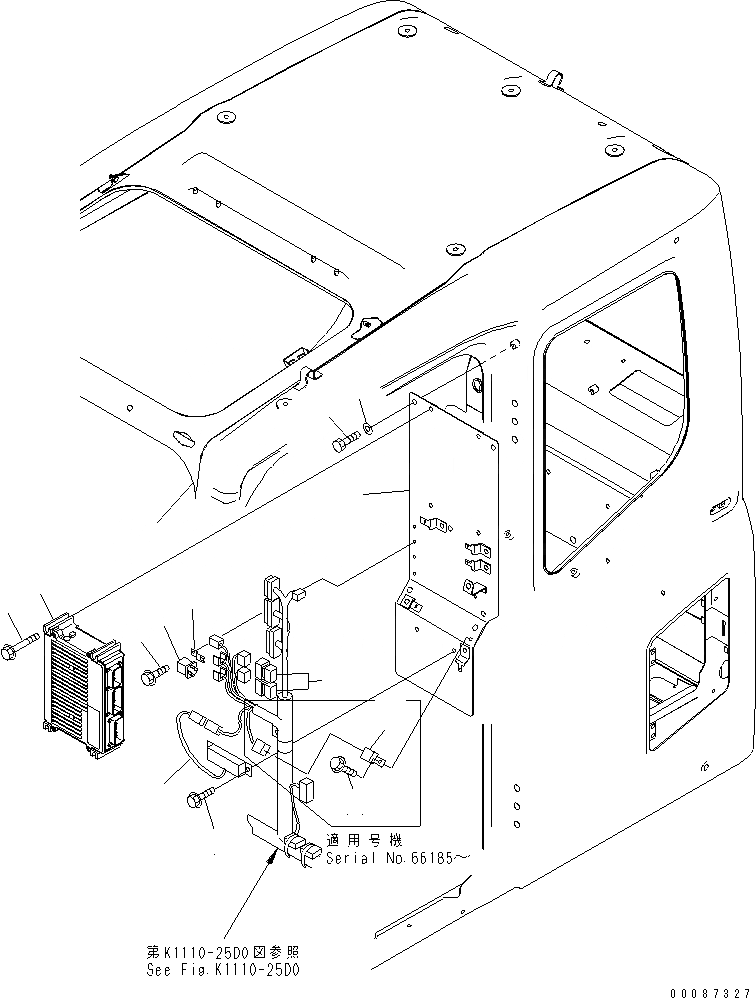 適用号機
Serial No.66185～

第K1110-25D0図参照
See Fig.K1110-25D0

00087327