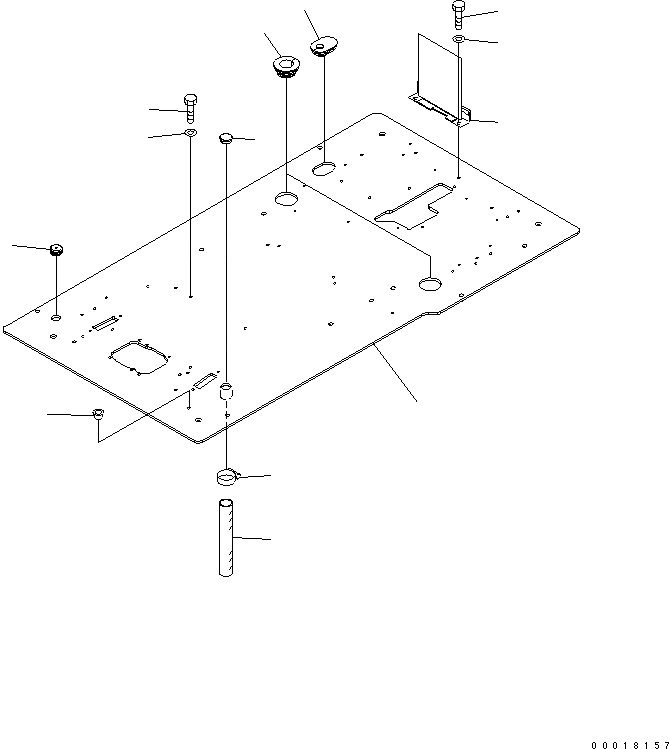 00018157