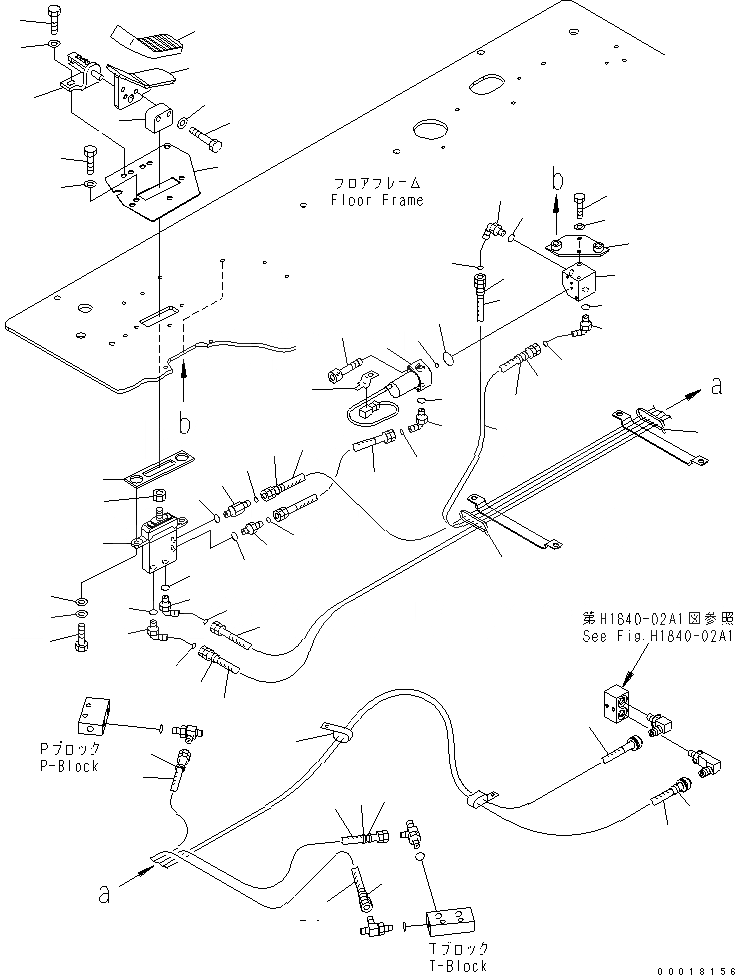 フロアフレーム
Floor Frame

b

b

a

第H1840-02A1図参照
See Fig.H1840-02A1

Pブロック
P-Block

a

Tブロック
T-Block

00018156