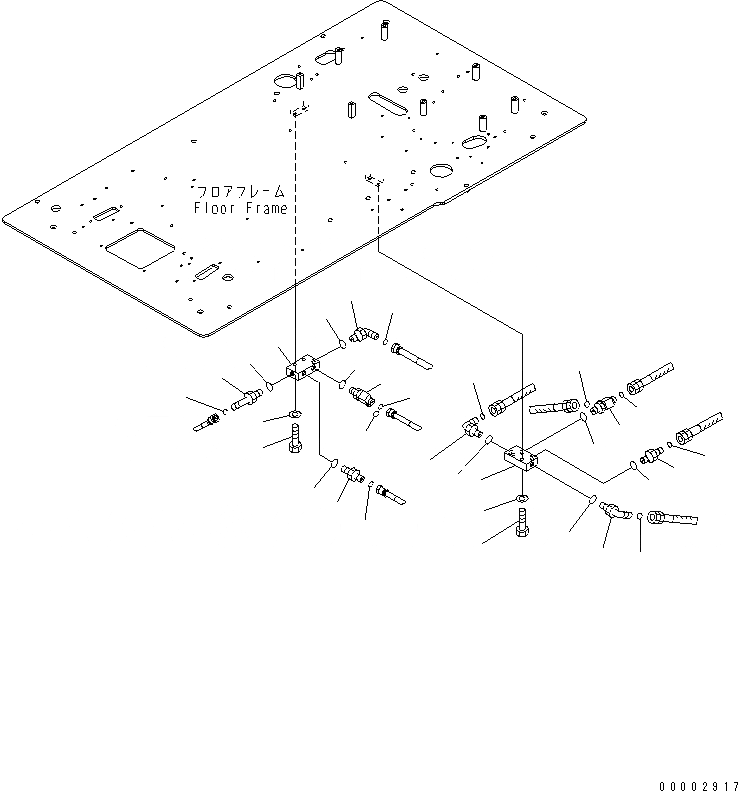 フロアフレーム
Floor Frame

00002917