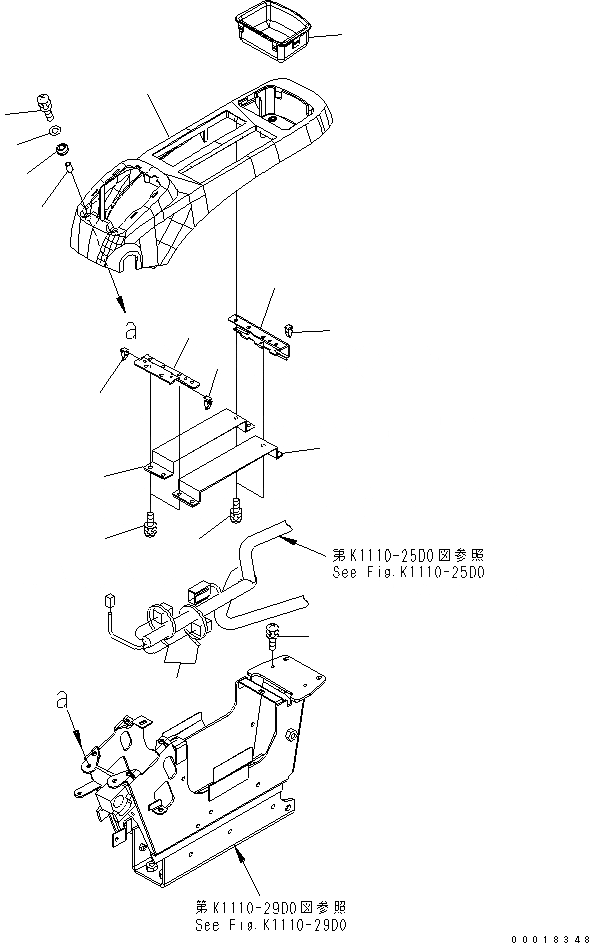 a

第K1110-25D0図参照
See Fig.K1110-25D0

a

第K1110-29D0図参照
See Fig.K1110-29D0

00018348