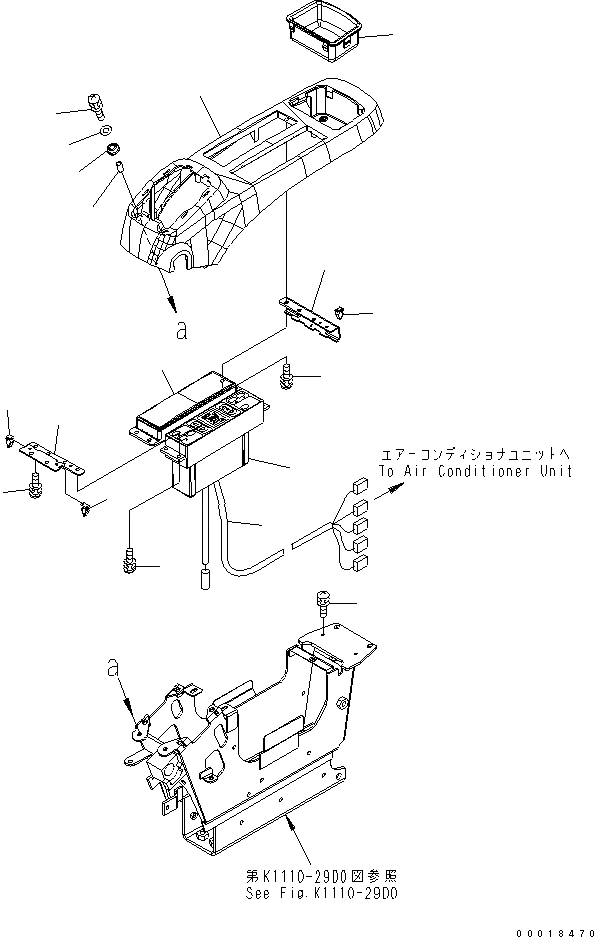 a

エアーコンディショナユニットへ
To Air Conditioner Unit

a

第K1110-29D0図参照
See Fig.K1110-29D0

00018470